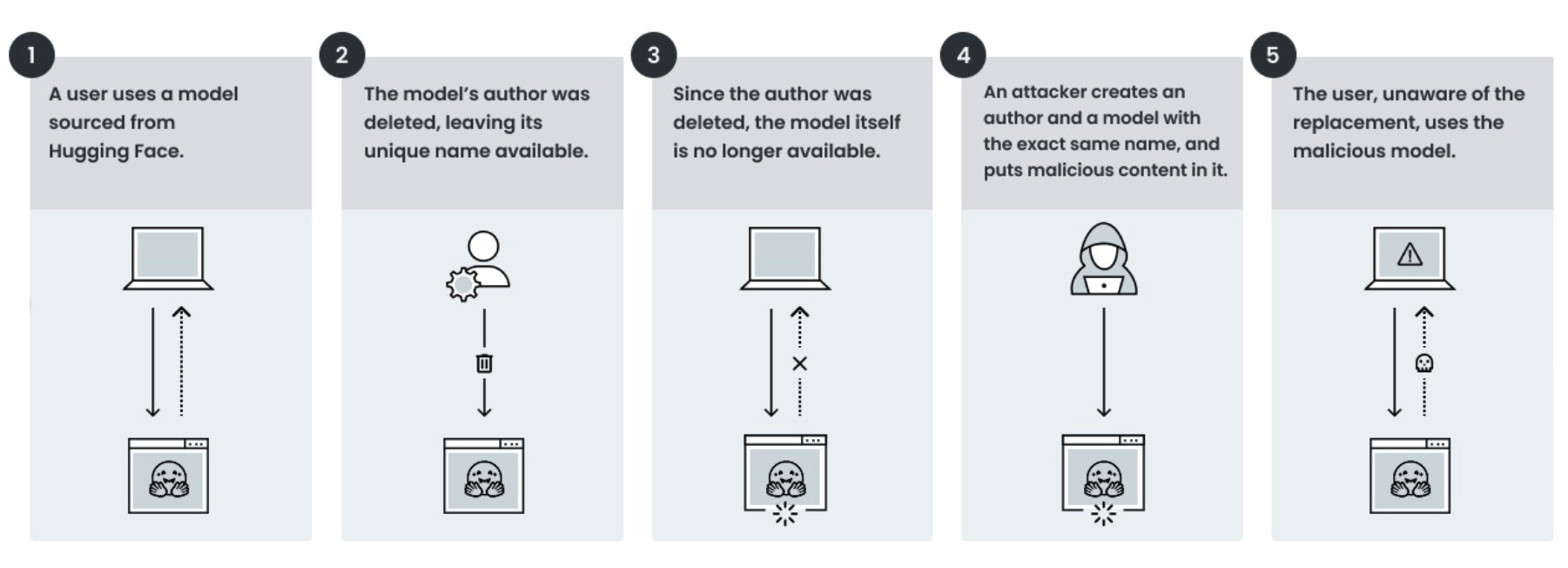 1
A user uses a model sourced from Hugging Face.

2
The model's author was deleted, leaving its unique name available.

3
Since the author was deleted, the model itself is no longer available.

4
An attacker creates an author and a model with the exact same name, and puts malicious content in it.

5
The user, unaware of the replacement, uses the malicious model.